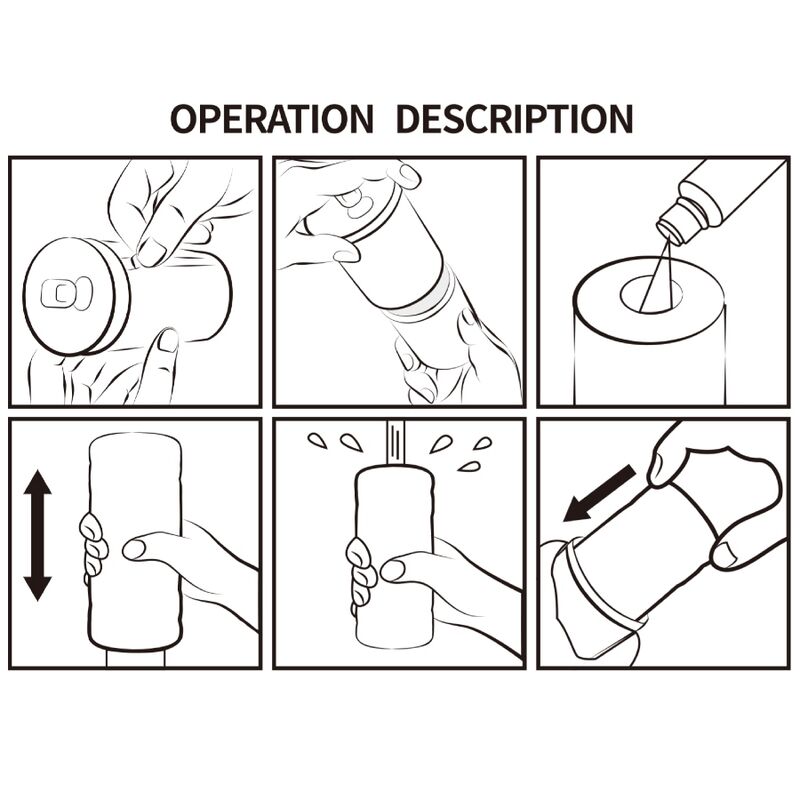 OPERATION DESCRIPTION